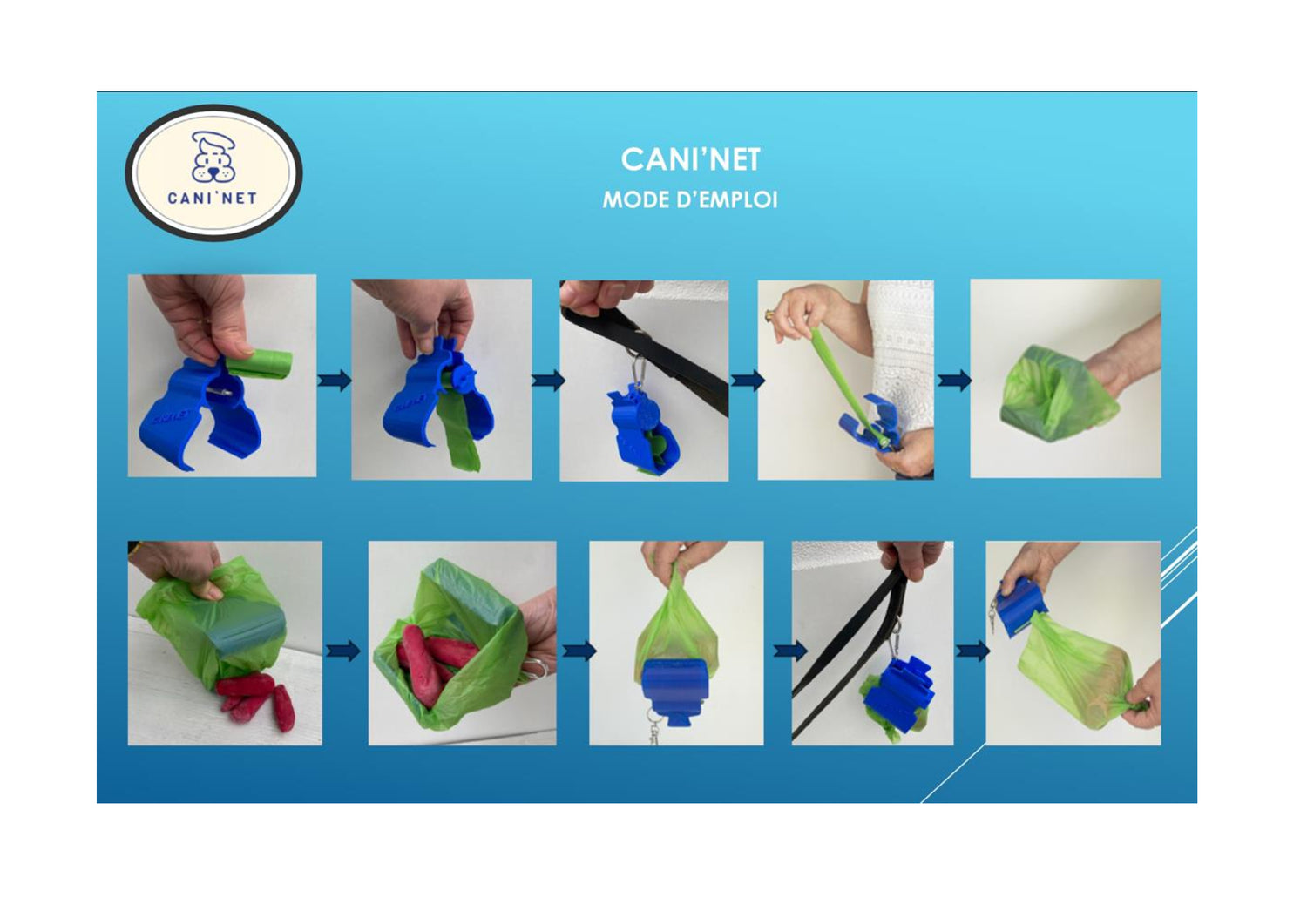 CANI'NET

CANI'NET
MODE D'EMPLOI